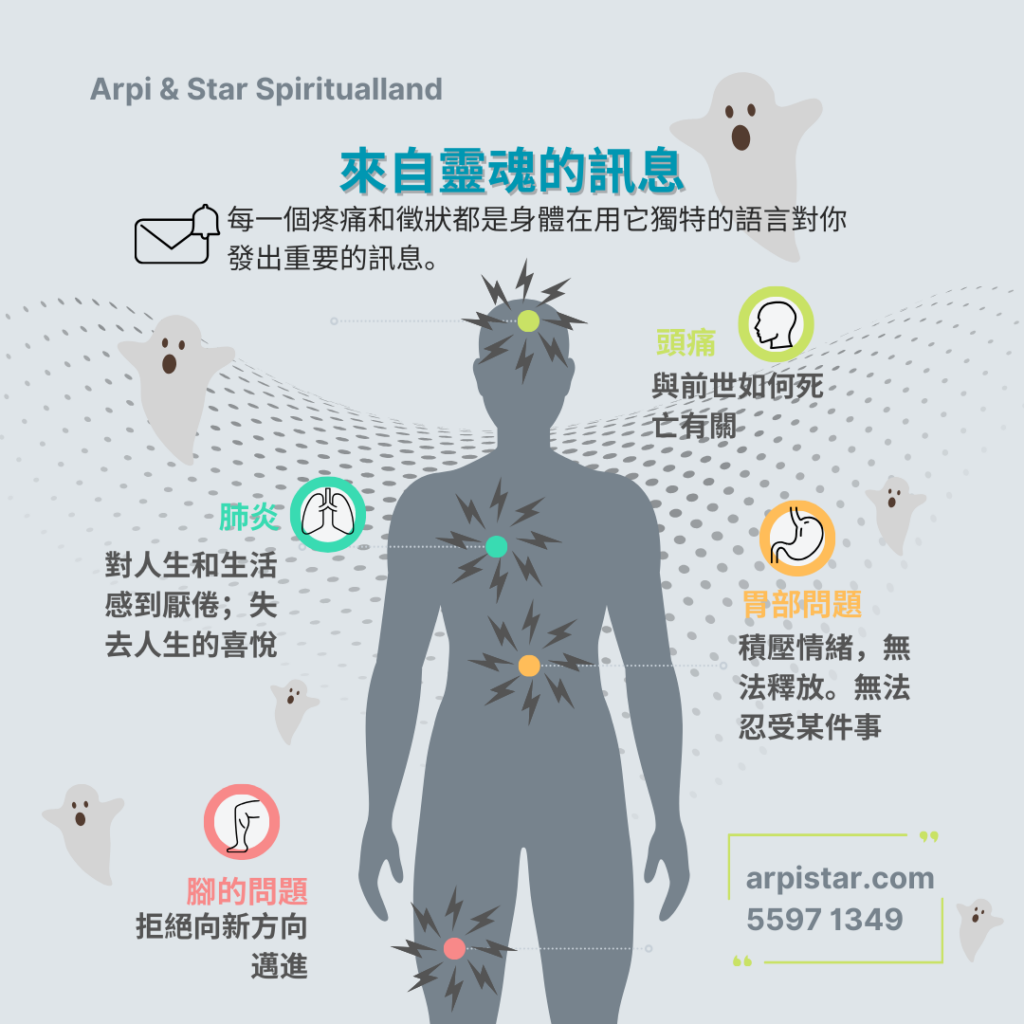 Arpi & Star Spiritualland

來自靈魂的訊息

每一個疼痛和徵狀都是身體在用它獨特的語言對你發出重要的訊息。

頭痛
與前世如何死亡有關

肺炎
對人生和生活感到厭倦；失去人生的喜悅

胃部問題
積壓情緒，無法釋放。無法忍受某件事

腳的問題
拒絕向新方向邁進

arpistar.com
5597 1349